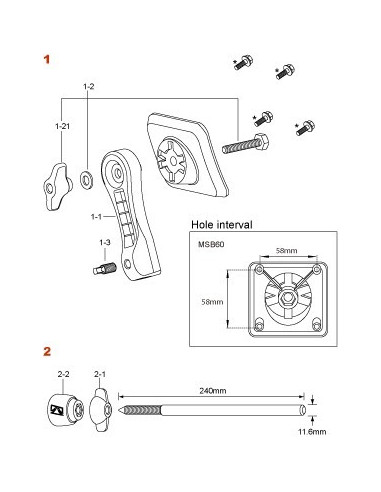 1

*
*
*
*

1-2
1-21
1-1
1-3

Hole interval
MSB60
58mm
58mm

2

2-2
2-1
240mm
11.6mm