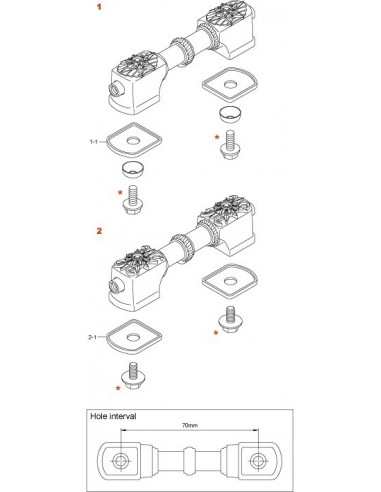 1

1-1

*

*

2

2-1

*

*

Hole interval

70mm